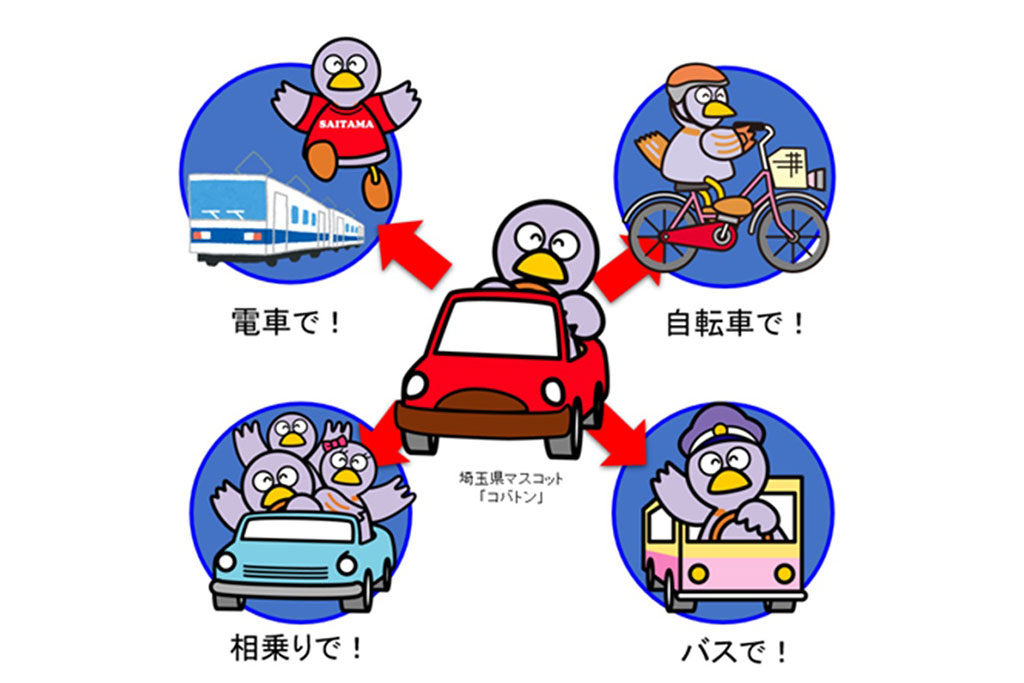 SAITAMA

電車で！

自転車で！

埼玉県マスコット
「コバトン」

相乗りで！

バスで！