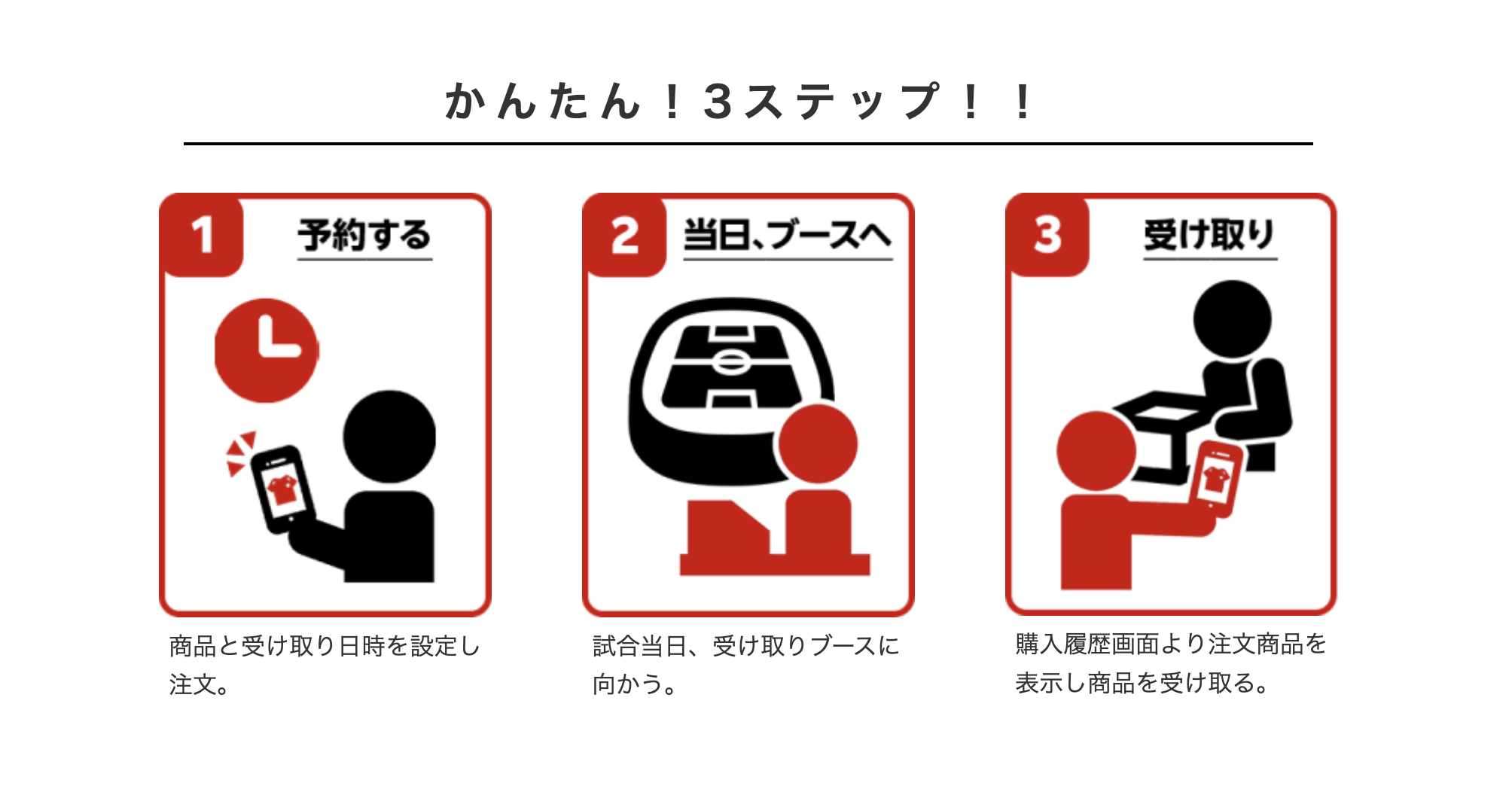 かんたん！3ステップ！！

1 予約する

商品と受け取り日時を設定し注文。

2 当日、ブースへ

試合当日、受け取りブースに向かう。

3 受け取り

購入履歴画面より注文商品を表示し商品を受け取る。